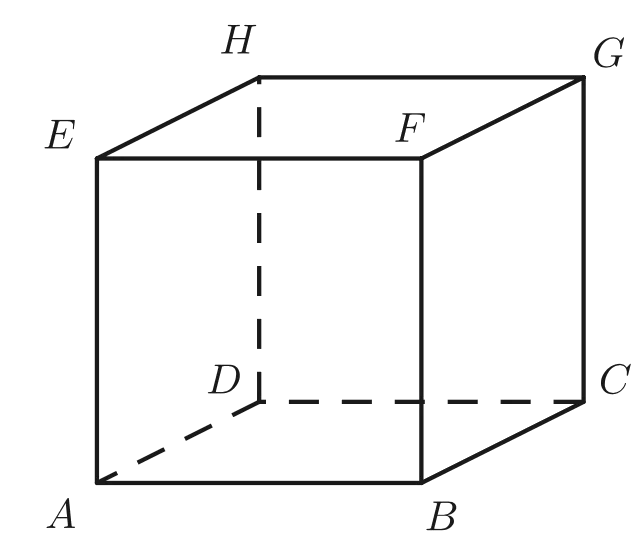 $H$ $G$
$E$ $F$
$D$ $C$
$A$ $B$